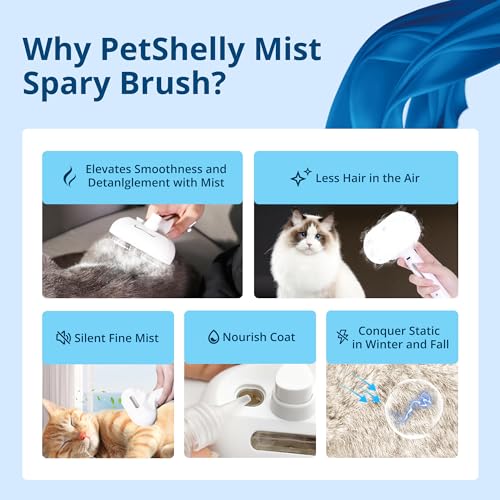 Why PetShelly Mist Spary Brush?

Elevates Smoothness and Detanlglement with Mist

Less Hair in the Air

Silent Fine Mist

Nourish Coat

Conquer Static in Winter and Fall