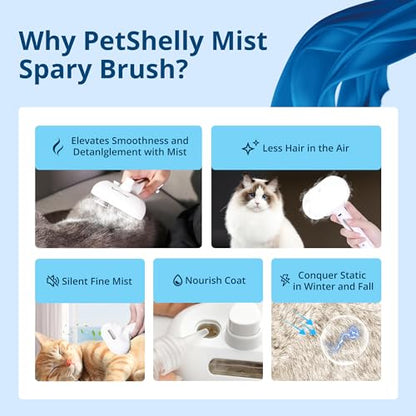 Why PetShelly Mist Spary Brush?

Elevates Smoothness and Detanlglement with Mist

Less Hair in the Air

Silent Fine Mist

Nourish Coat

Conquer Static in Winter and Fall