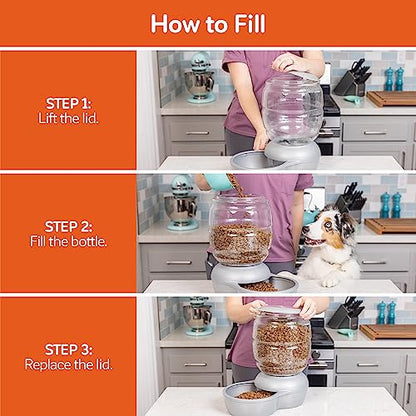 How to Fill

STEP 1:
Lift the lid.

STEP 2:
Fill the bottle.

STEP 3:
Replace the lid.