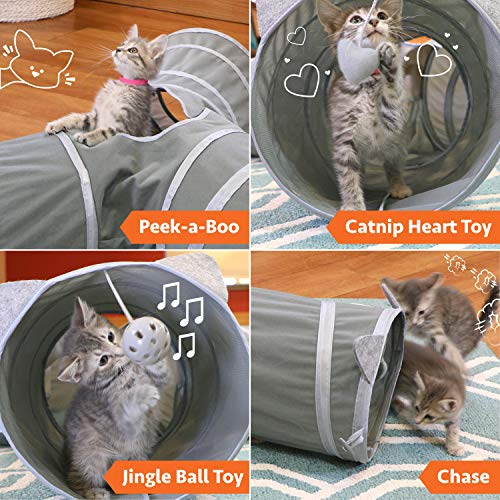 Peek-a-Boo

Catnip Heart Toy

Jingle Ball Toy

Chase