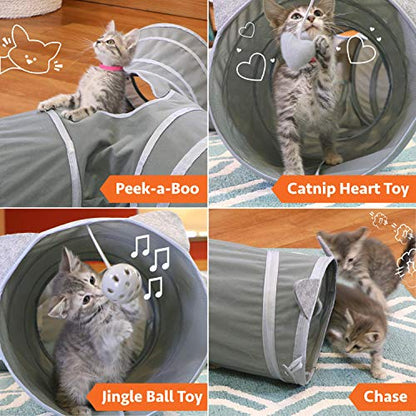 Peek-a-Boo

Catnip Heart Toy

Jingle Ball Toy

Chase