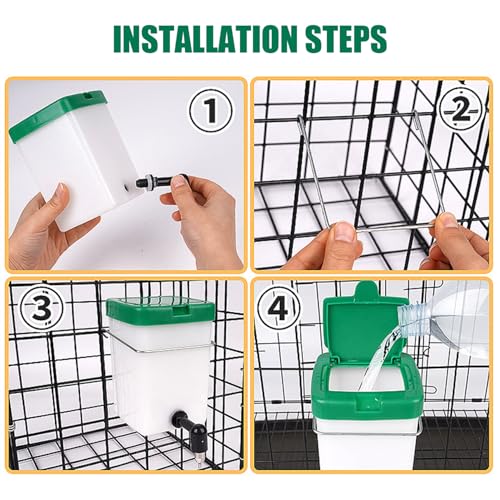 INSTALLATION STEPS

1

2

3

4