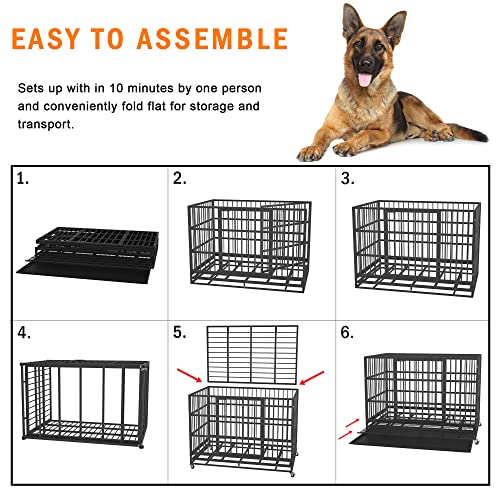 EASY TO ASSEMBLE

Sets up with in 10 minutes by one person and conveniently fold flat for storage and transport.

1.

2.

3.

4.

5.

6.