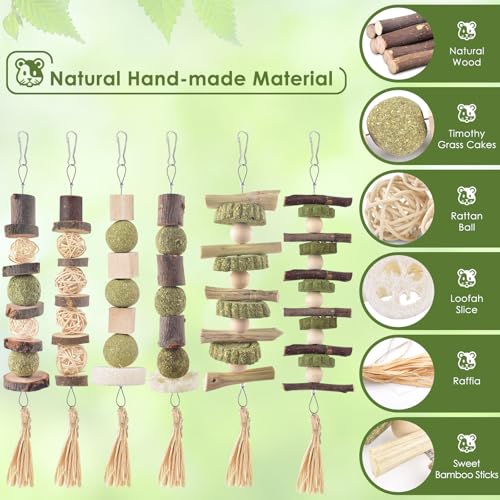 Natural Hand-made Material

Natural Wood

Timothy Grass Cakes

Rattan Ball

Loofah Slice

Raffia

Sweet Bamboo Sticks