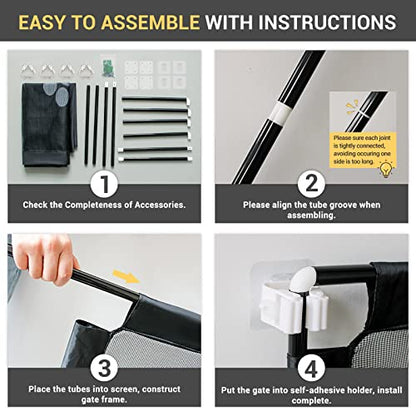 EASY TO ASSEMBLE WITH INSTRUCTIONS

1

Check the Completeness of Accessories.

Please sure each joint is tightly connected, avoiding occuring one side is too long.

2

Please align the tube groove when assembling.

3

Place the tubes into screen, construct gate frame.

4

Put the gate into self-adhesive holder, install complete.