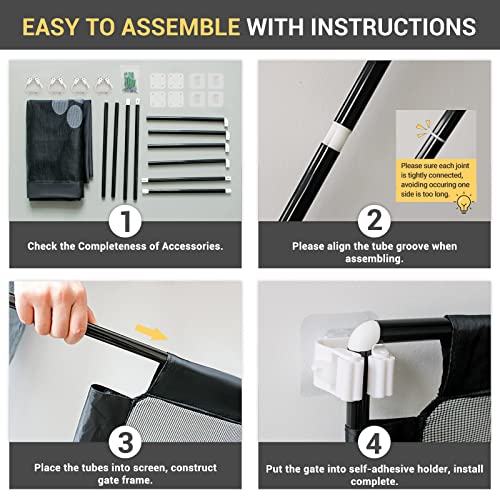 EASY TO ASSEMBLE WITH INSTRUCTIONS

1
Check the Completeness of Accessories.

Please sure each joint is tightly connected, avoiding occuring one side is too long.

2
Please align the tube groove when assembling.

3
Place the tubes into screen, construct gate frame.

4
Put the gate into self-adhesive holder, install complete.