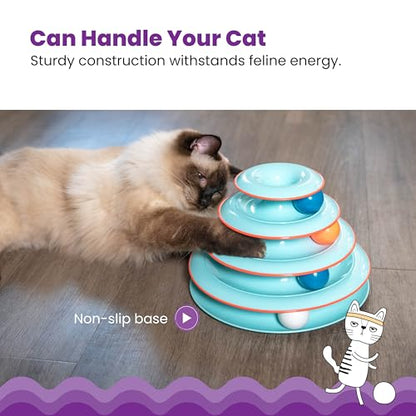 Can Handle Your Cat
Sturdy construction withstands feline energy.

Non-slip base