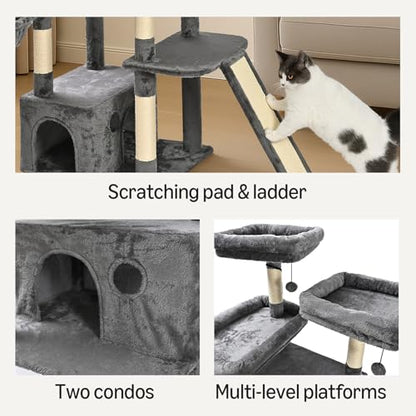 Scratching pad & ladder

Two condos

Multi-level platforms