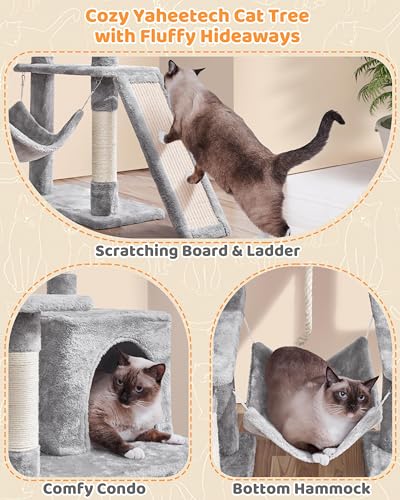 Cozy Yaheetech Cat Tree with Fluffy Hideaways

Scratching Board & Ladder

Comfy Condo

Bottom Hammock