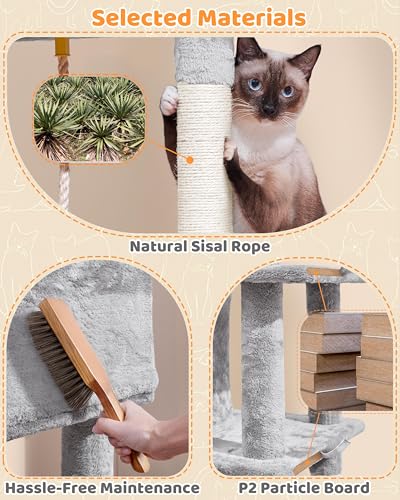 Selected Materials

Natural Sisal Rope

Hassle-Free Maintenance

P2 Particle Board