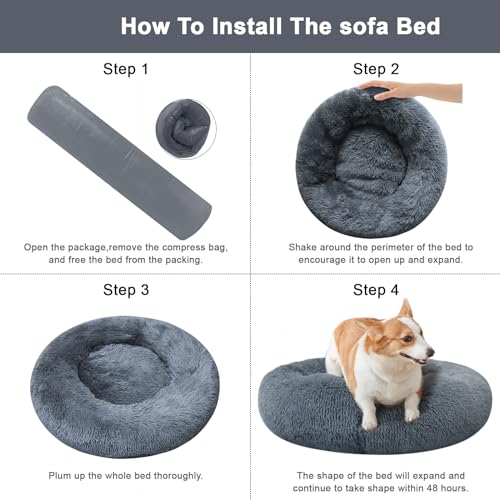 How To Install The sofa Bed

Step 1

Open the package,remove the compress bag, and free the bed from the packing.

Step 2

Shake around the perimeter of the bed to encourage it to open up and expand.

Step 3

Plum up the whole bed thoroughly.

Step 4

The shape of the bed will expand and continue to take shape within 48 hours.