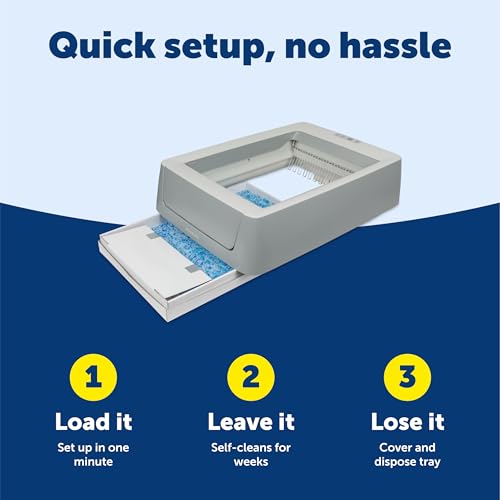 Quick setup, no hassle

1
Load it
Set up in one minute

2
Leave it
Self-cleans for weeks

3
Lose it
Cover and dispose tray