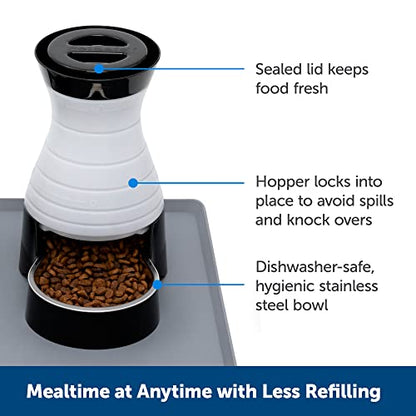 Sealed lid keeps food fresh

Hopper locks into place to avoid spills and knock overs

Dishwasher-safe, hygienic stainless steel bowl

Mealtime at Anytime with Less Refilling