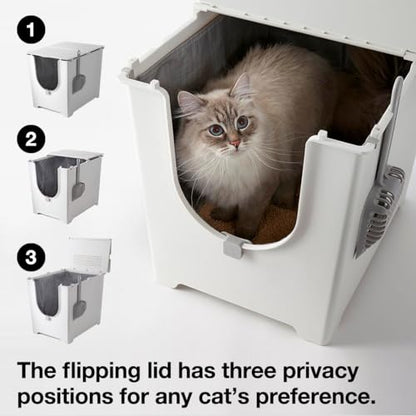 1

2

3

The flipping lid has three privacy positions for any cat's preference.