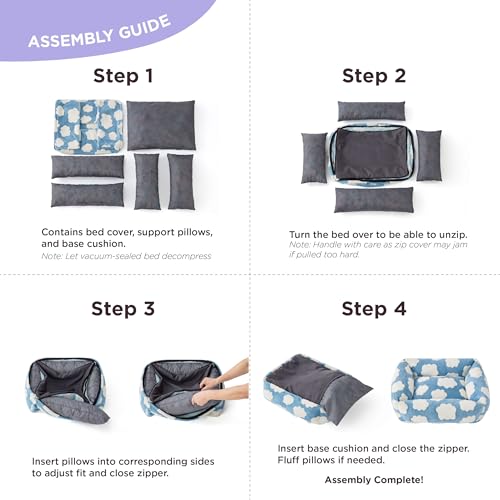 ASSEMBLY GUIDE

Step 1

Contains bed cover, support pillows, and base cushion.
Note: Let vacuum-sealed bed decompress

Step 2

Turn the bed over to be able to unzip.
Note: Handle with care as zip cover may jam if pulled too hard.

Step 3

Insert pillows into corresponding sides to adjust fit and close zipper.

Step 4

Insert base cushion and close the zipper. Fluff pillows if needed.

Assembly Complete!