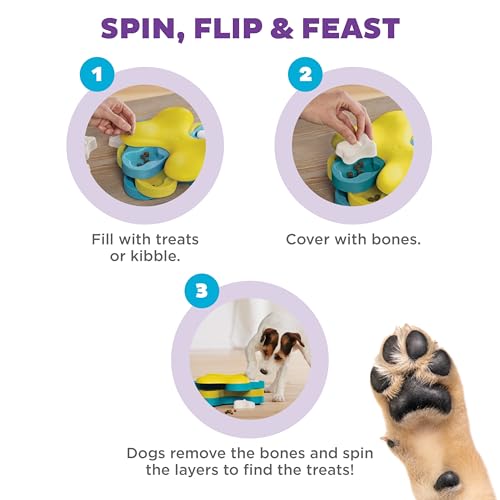 SPIN, FLIP & FEAST

1

Fill with treats or kibble.

2

Cover with bones.

3

Dogs remove the bones and spin the layers to find the treats!