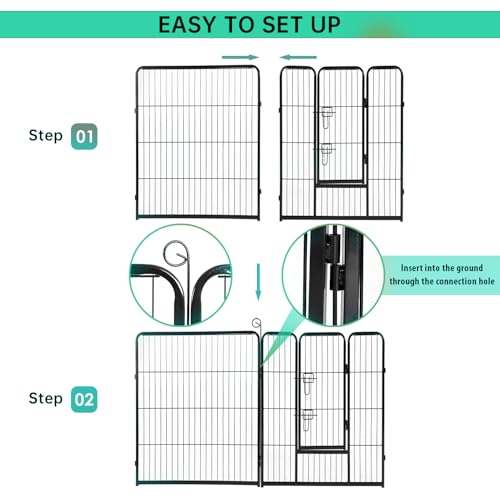 EASY TO SET UP

Step 01

Insert into the ground through the connection hole

Step 02