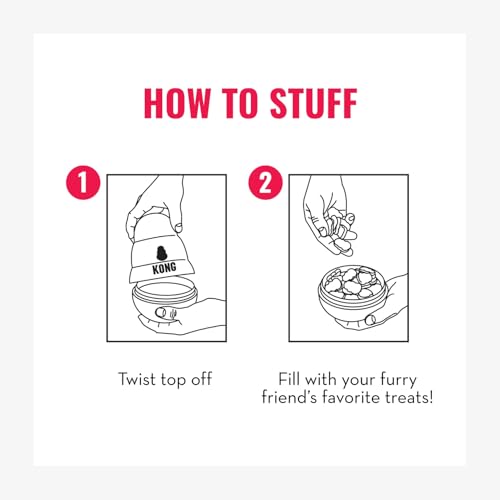 HOW TO STUFF

1

KONG

Twist top off

2

Fill with your furry friend's favorite treats!