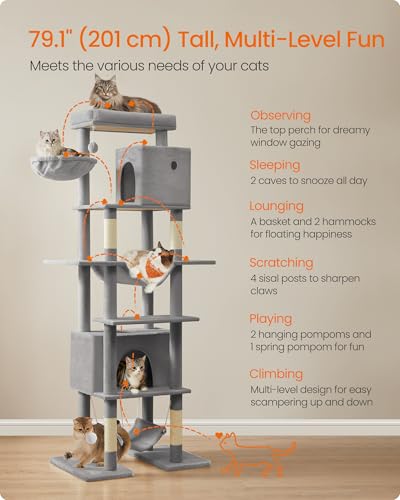 79.1" (201 cm) Tall, Multi-Level Fun

Meets the various needs of your cats

Observing
The top perch for dreamy window gazing

Sleeping
2 caves to snooze all day

Lounging
A basket and 2 hammocks for floating happiness

Scratching
4 sisal posts to sharpen claws

Playing
2 hanging pompoms and 1 spring pompom for fun

Climbing
Multi-level design for easy scampering up and down