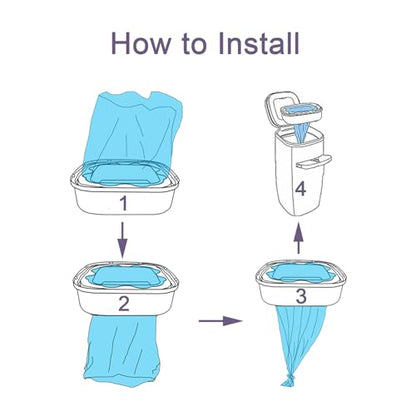 How to Install

1

2

3

4