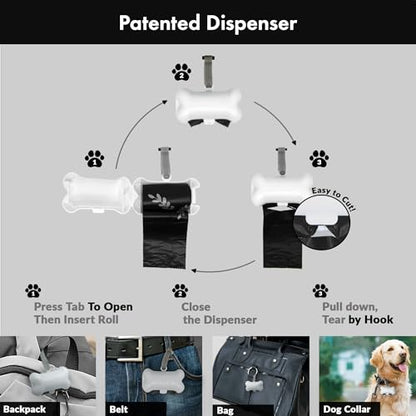 Patented Dispenser

2

1

3

Easy to Cut!

1
Press Tab To Open
Then Insert Roll

2
Close
the Dispenser

3
Pull down,
Tear by Hook

Backpack

Belt

Bag

Dog Collar