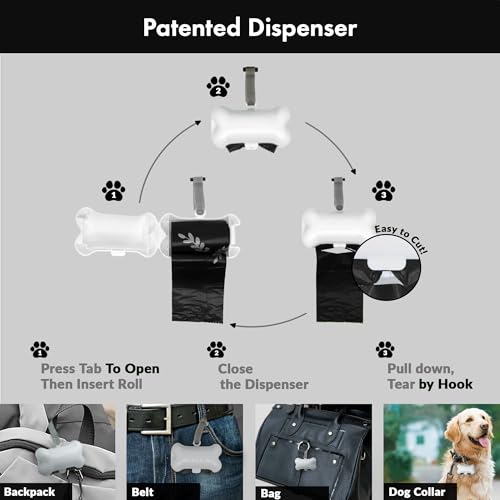 Patented Dispenser

2

1

3

Easy to Cut!

1
Press Tab To Open
Then Insert Roll

2
Close
the Dispenser

3
Pull down,
Tear by Hook

Backpack

Belt

Bag

Dog Collar