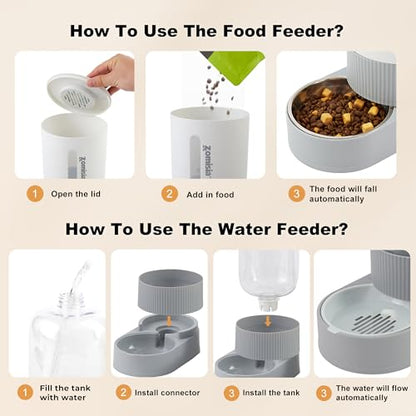 How To Use The Food Feeder?

Zomisia

Zomisia

1 Open the lid

2 Add in food

3 The food will fall automatically

How To Use The Water Feeder?

1 Fill the tank with water

2 Install connector

3 Install the tank

3 The water will flow automatically