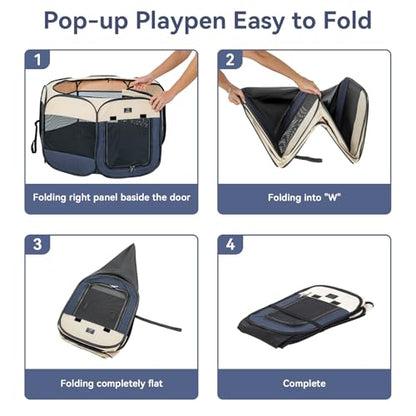 Pop-up Playpen Easy to Fold

1

Folding right panel baside the door

2

Folding into "W"

3

Folding completely flat

4

Complete