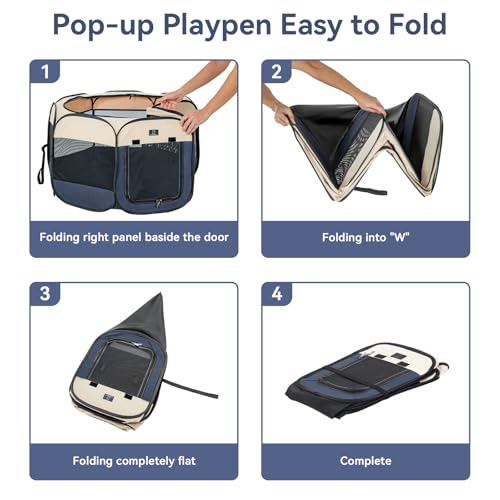 Pop-up Playpen Easy to Fold

1

Folding right panel baside the door

2

Folding into "W"

3

Folding completely flat

4

Complete