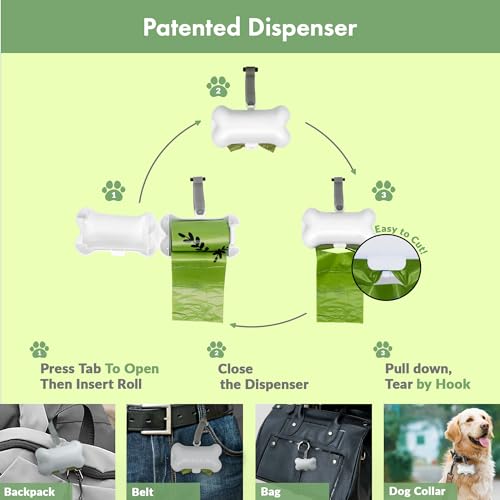 Patented Dispenser

2

1

3

Easy to Cut!

1
Press Tab To Open
Then Insert Roll

2
Close
the Dispenser

3
Pull down,
Tear by Hook

Backpack

Belt

Bag

Dog Collar