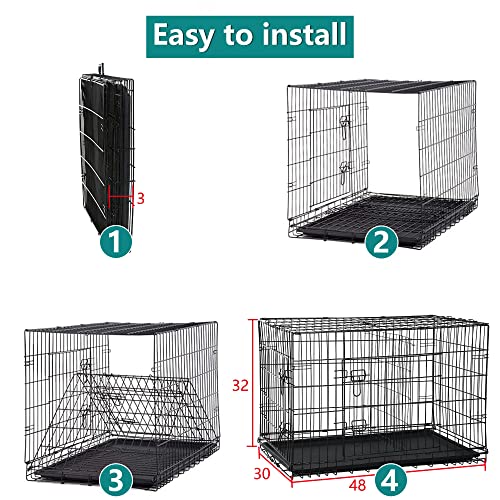 Easy to install

3

1

2

3

32

30

48

4