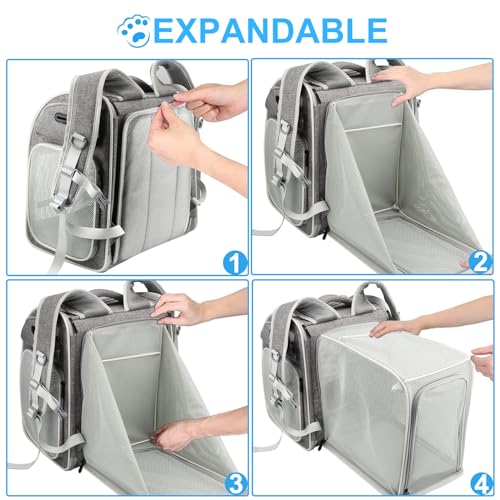 EXPANDABLE

1

2

3

4