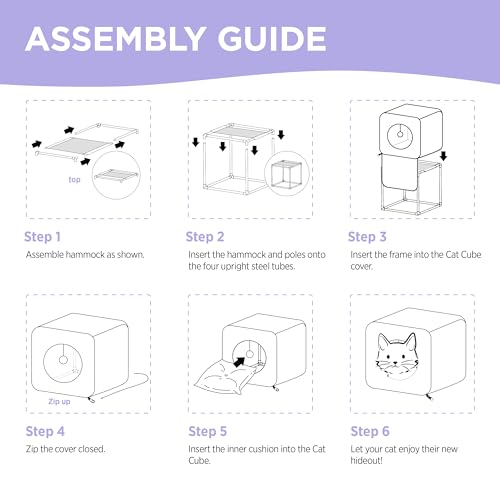 ASSEMBLY GUIDE

top

Step 1
Assemble hammock as shown.

Step 2
Insert the hammock and poles onto the four upright steel tubes.

Step 3
Insert the frame into the Cat Cube cover.

Zip up

Step 4
Zip the cover closed.

Step 5
Insert the inner cushion into the Cat Cube.

Step 6
Let your cat enjoy their new hideout!