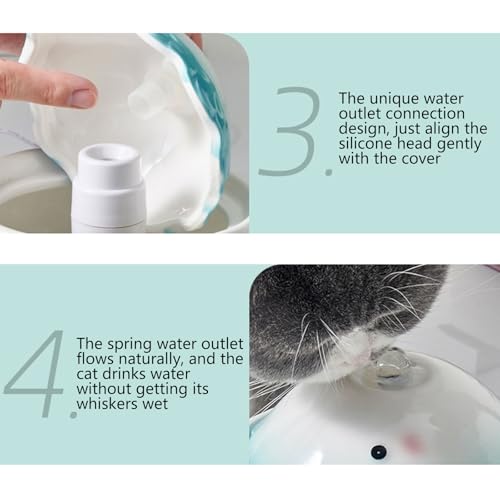 3.

The unique water outlet connection design, just align the silicone head gently with the cover

4.

The spring water outlet flows naturally, and the cat drinks water without getting its whiskers wet