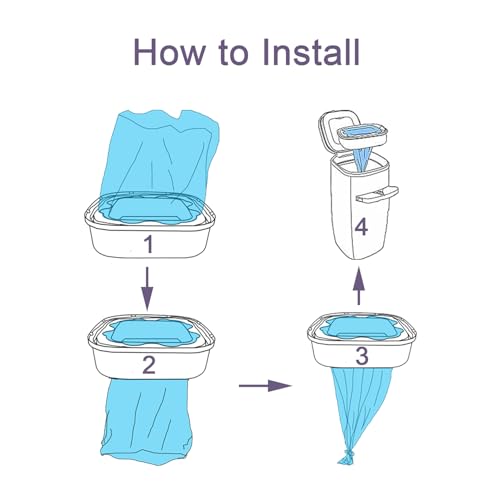 How to Install

1

2

3

4