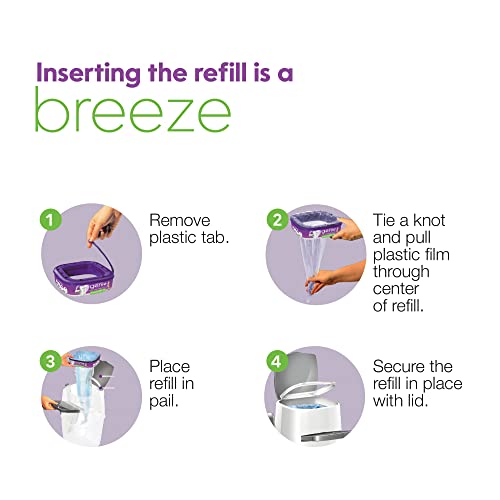 Inserting the refill is a
breeze

1

Remove plastic tab.

2

Tie a knot and pull plastic film through center of refill.

3

Place refill in pail.

4

Secure the refill in place with lid.